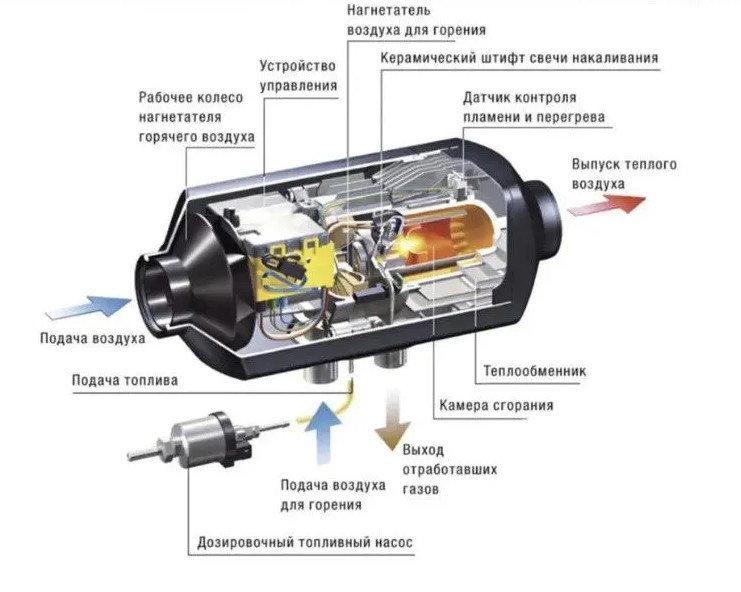 Нагнетатель воздуха для горения

Устройство управления

Керамический штифт свечи накаливания

Рабочее колесо нагнетателя горячего воздуха

Датчик контроля пламени и перегрева

Выпуск теплого воздуха

Подача воздуха

Подача топлива

Теплообменник

Камера сгорания

Выход отработавших газов

Подача воздуха для горения

Дозировочный топливный насос